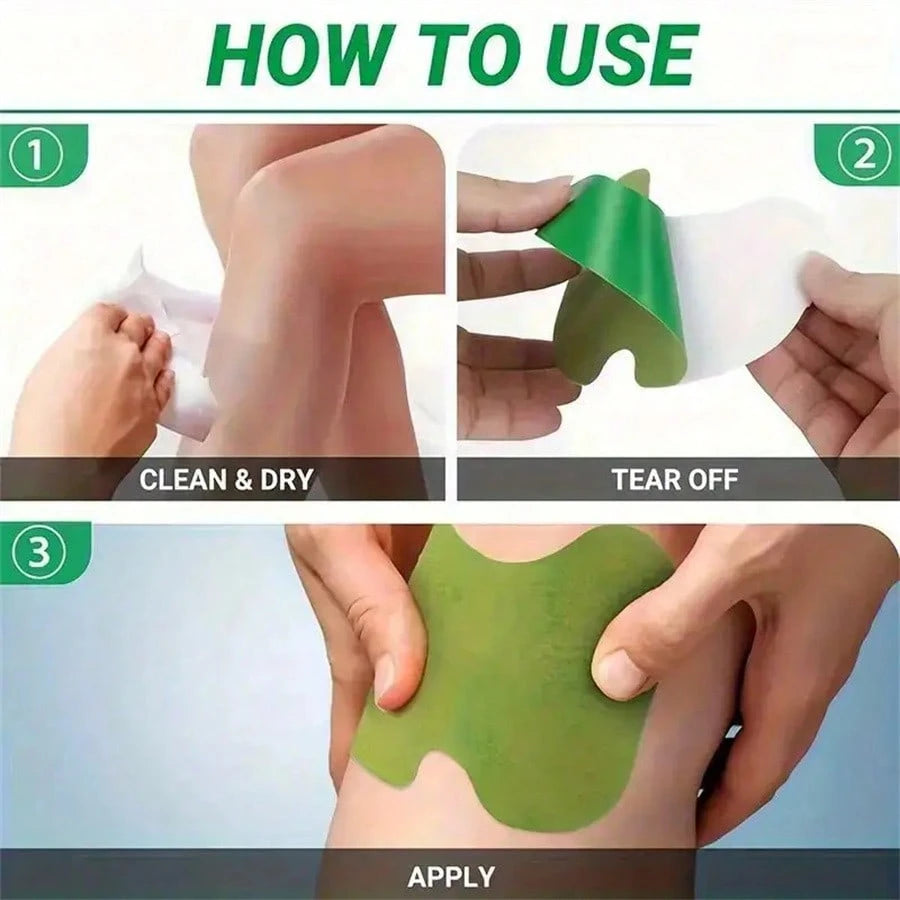 HOW TO USE

①

CLEAN & DRY

②

TEAR OFF

③

APPLY