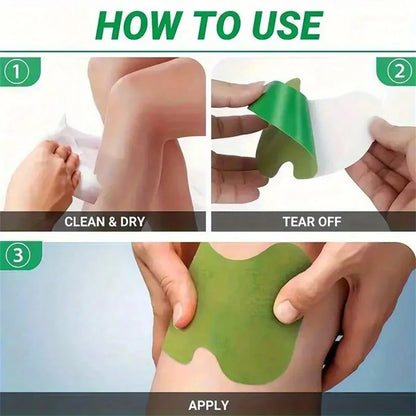 HOW TO USE

1

CLEAN & DRY

2

TEAR OFF

3

APPLY